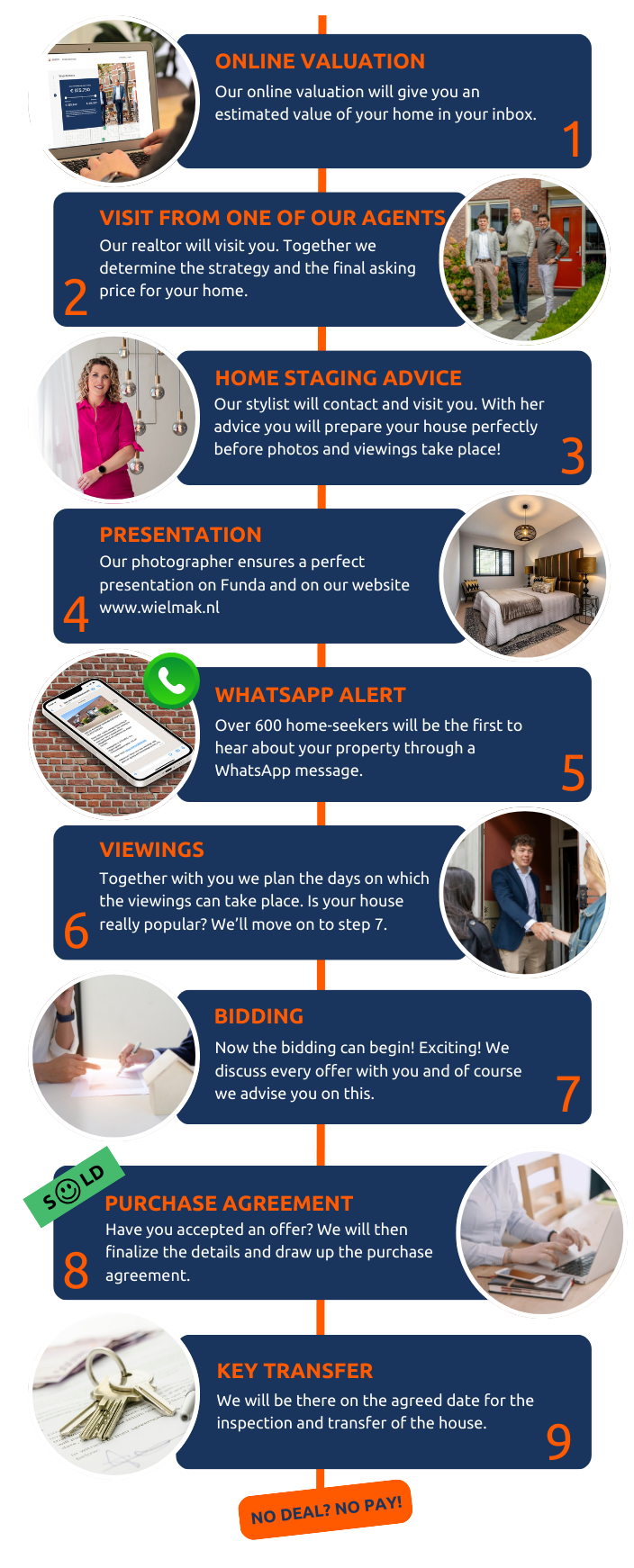 ONLINE VALUATION
Our online valuation will give you an estimated value of your home in your inbox.
1

VISIT FROM ONE OF OUR AGENTS
Our realtor will visit you. Together we determine the strategy and the final asking price for your home.
2

HOME STAGING ADVICE
Our stylist will contact and visit you. With her advice you will prepare your house perfectly before photos and viewings take place!
3

PRESENTATION
Our photographer ensures a perfect presentation on Funda and on our website www.wielmak.nl
4

WHATSAPP ALERT
Over 600 home-seekers will be the first to hear about your property through a WhatsApp message.
5

VIEWINGS
Together with you we plan the days on which the viewings can take place. Is your house really popular? We'll move on to step 7.
6

BIDDING
Now the bidding can begin! Exciting! We discuss every offer with you and of course we advise you on this.
7

SOLD
PURCHASE AGREEMENT
Have you accepted an offer? We will then finalize the details and draw up the purchase agreement.
8

KEY TRANSFER
We will be there on the agreed date for the inspection and transfer of the house.
9

NO DEAL? NO PAY!