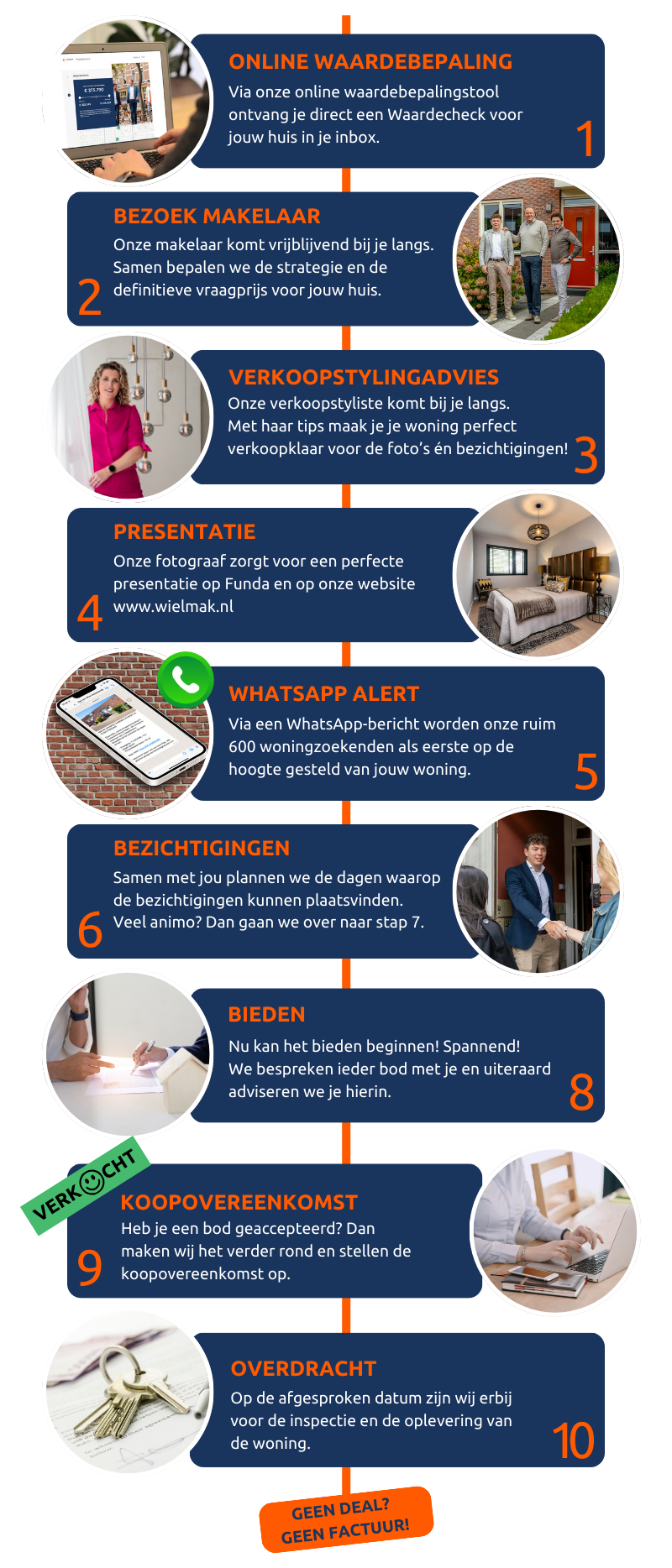 ONLINE WAARDEBEPALING
Via onze online waardebepalingstool ontvang je direct een Waardecheck voor jouw huis in je inbox.
1

BEZOEK MAKELAAR
Onze makelaar komt vrijblijvend bij je langs. Samen bepalen we de strategie en de definitieve vraagprijs voor jouw huis.
2

VERKOOPSTYLINGADVIES
Onze verkoopstyliste komt bij je langs. Met haar tips maak je je woning perfect verkoopklaar voor de foto's én bezichtigingen!
3

PRESENTATIE
Onze fotograaf zorgt voor een perfecte presentatie op Funda en op onze website www.wielmak.nl
4

WHATSAPP ALERT
Via een WhatsApp-bericht worden onze ruim 600 woningzoekenden als eerste op de hoogte gesteld van jouw woning.
5

BEZICHTIGINGEN
Samen met jou plannen we de dagen waarop de bezichtigingen kunnen plaatsvinden. Veel animo? Dan gaan we over naar stap 7.
6

BIEDEN
Nu kan het bieden beginnen! Spannend! We bespreken ieder bod met je en uiteraard adviseren we je hierin.
8

VERKOCHT

KOOPOVEREENKOMST
Heb je een bod geaccepteerd? Dan maken wij het verder rond en stellen de koopovereenkomst op.
9

OVERDRACHT
Op de afgesproken datum zijn wij erbij voor de inspectie en de oplevering van de woning.
10

GEEN DEAL? GEEN FACTUUR!